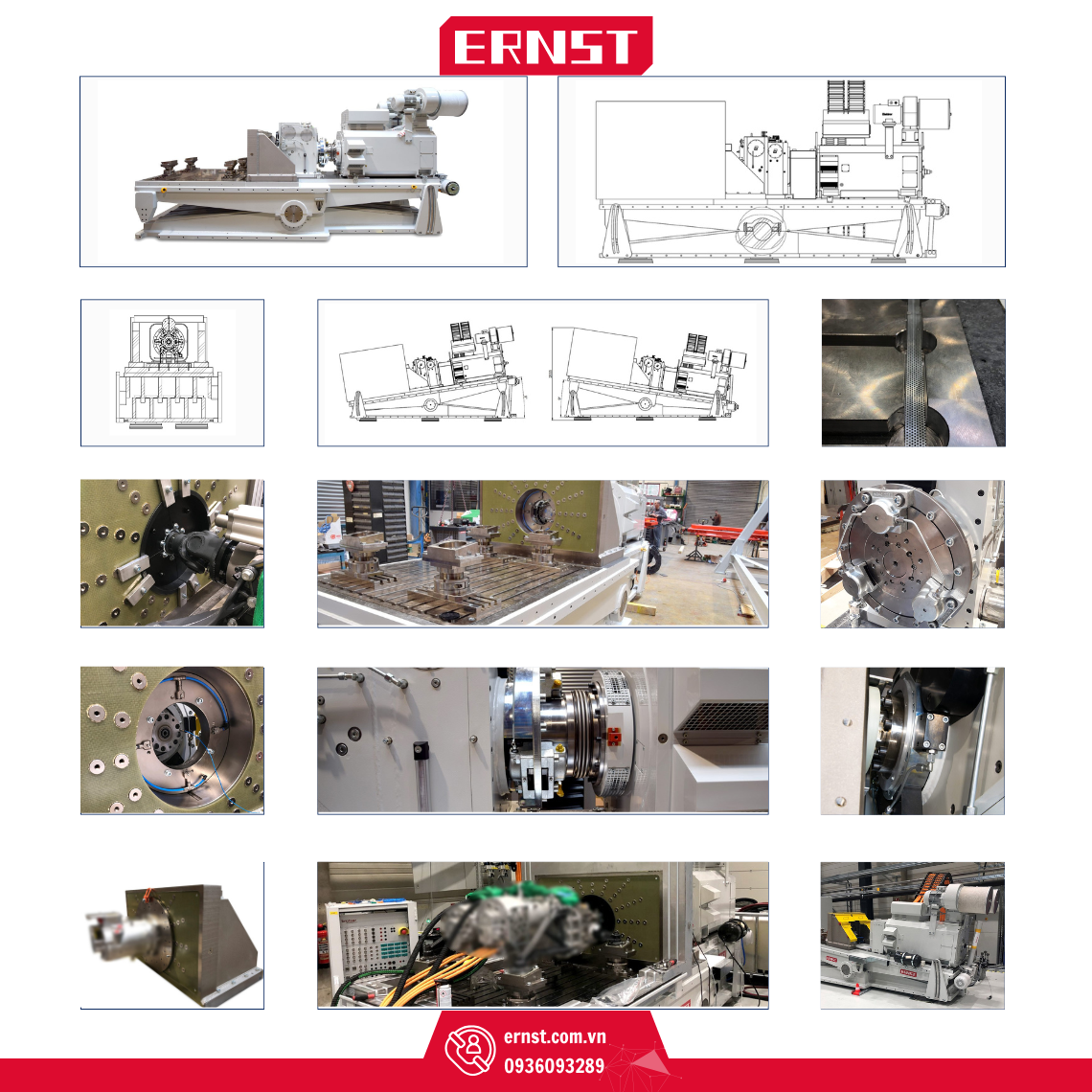 ERNST

ernst.com.vn
0936093289